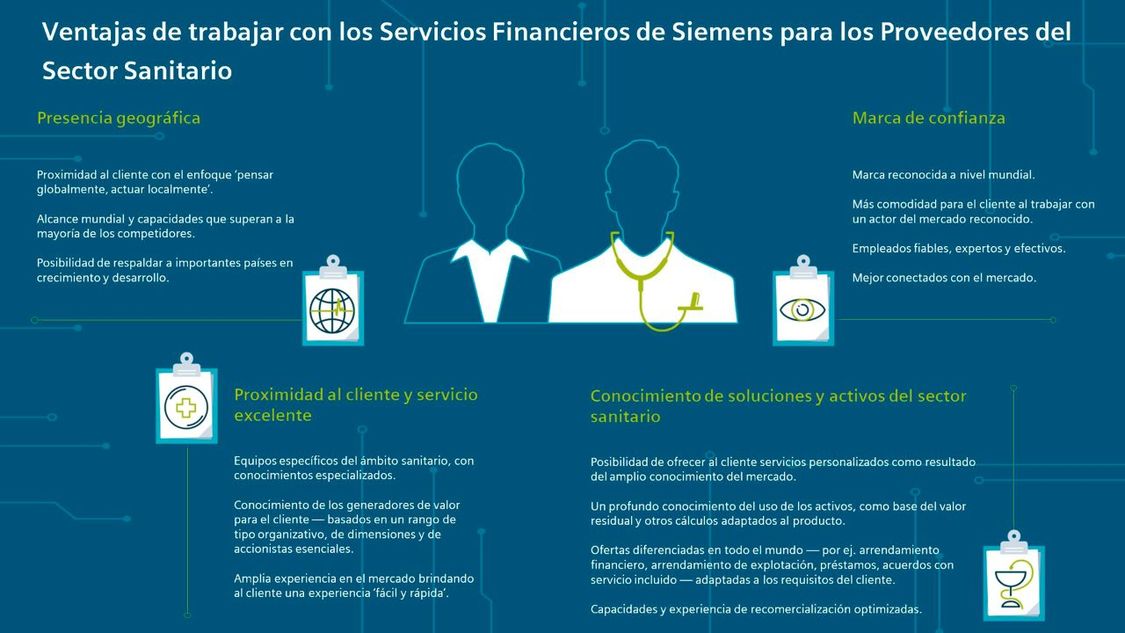 Ventajas de trabajar con los Servicios Financieros de Siemens para los Proveedores del Sector Sanitario

Presencia geográfica

Proximidad al cliente con el enfoque 'pensar globalmente, actuar localmente'.

Alcance mundial y capacidades que superan a la mayoría de los competidores.

Posibilidad de respaldar a importantes países en crecimiento y desarrollo.

Marca de confianza

Marca reconocida a nivel mundial.

Más comodidad para el cliente al trabajar con un actor del mercado reconocido.

Empleados fiables, expertos y efectivos.

Mejor conectados con el mercado.

Proximidad al cliente y servicio excelente

Equipos específicos del ámbito sanitario, con conocimientos especializados.

Conocimiento de los generadores de valor para el cliente — basados en un rango de tipo organizativo, de dimensiones y de accionistas esenciales.

Amplia experiencia en el mercado brindando al cliente una experiencia 'fácil y rápida'.

Conocimiento de soluciones y activos del sector sanitario

Posibilidad de ofrecer al cliente servicios personalizados como resultado del amplio conocimiento del mercado.

Un profundo conocimiento del uso de los activos, como base del valor residual y otros cálculos adaptados al producto.

Ofertas diferenciadas en todo el mundo — por ej. arrendamiento financiero, arrendamiento de explotación, préstamos, acuerdos con servicio incluido — adaptadas a los requisitos del cliente.

Capacidades y experiencia de recomercialización optimizadas.