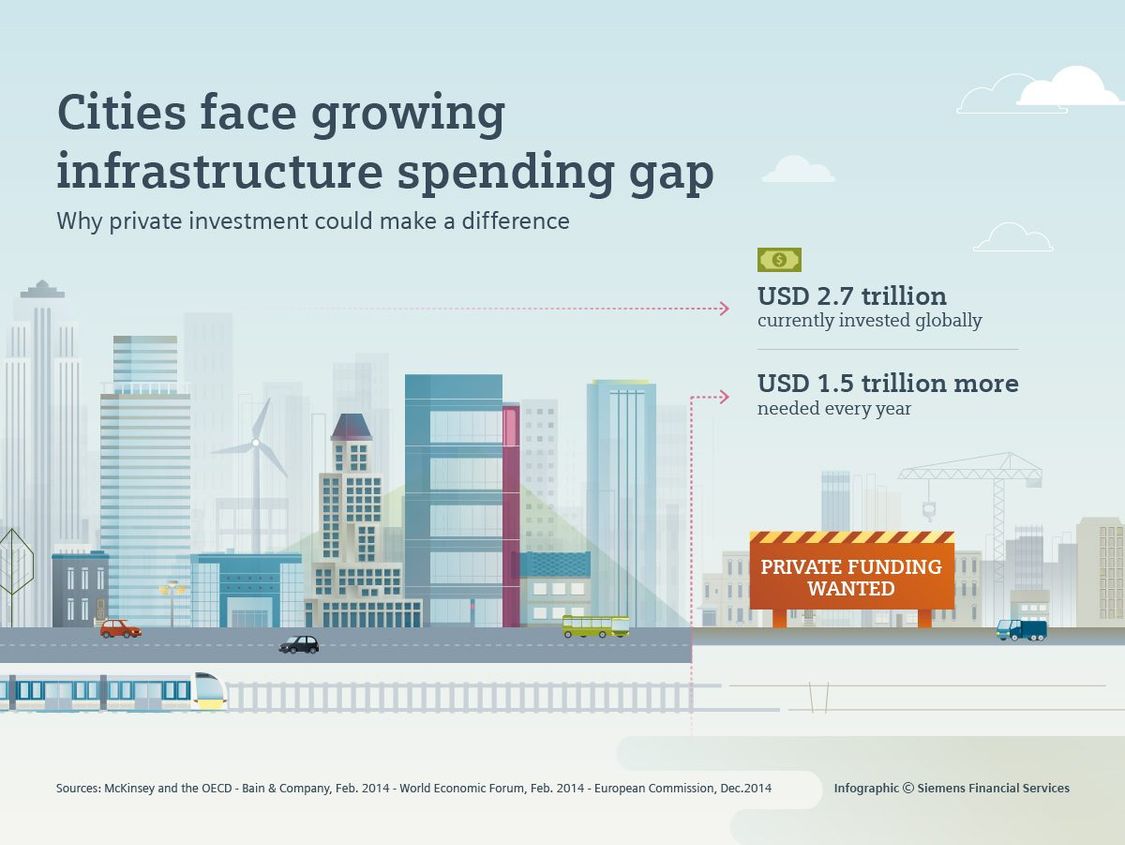 Cities face growing infrastructure spending gap
Why private investment could make a difference

$
USD 2.7 trillion
currently invested globally

USD 1.5 trillion more
needed every year

PRIVATE FUNDING WANTED

Sources: McKinsey and the OECD - Bain & Company, Feb. 2014 - World Economic Forum, Feb. 2014 - European Commission, Dec.2014

Infographic © Siemens Financial Services