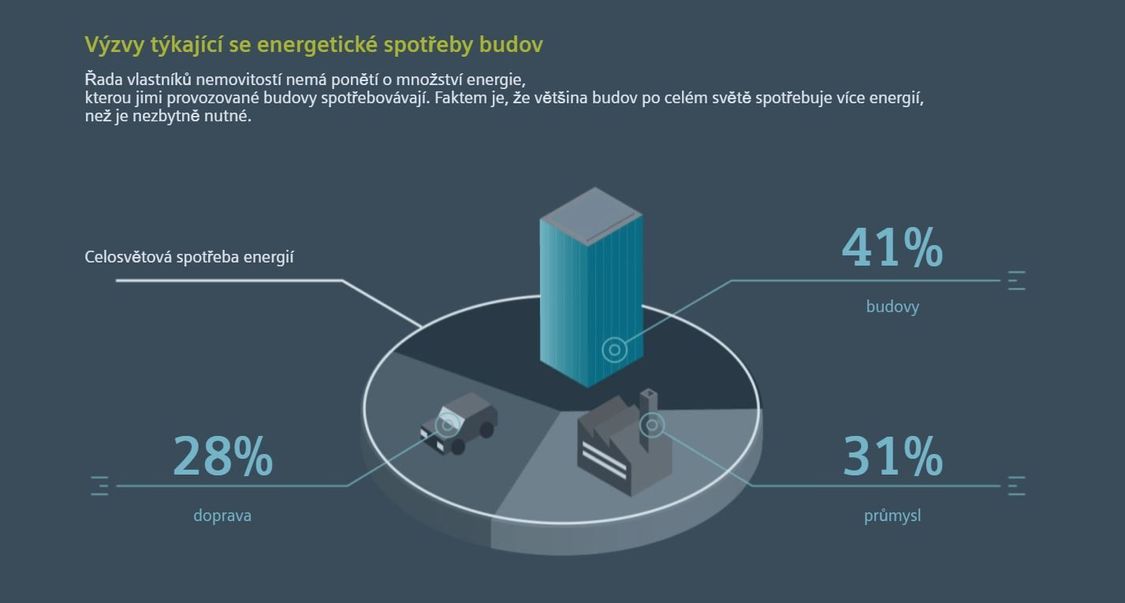 Výzvy týkající se energetické spotřeby budov

Řada vlastníků nemovitostí nemá ponětí o množství energie, kterou jimi provozované budovy spotřebovávají. Faktem je, že většina budov po celém světě spotřebuje více energií, než je nezbytně nutné.

Celosvětová spotřeba energií

41%
budovy

28%
doprava

31%
průmysl