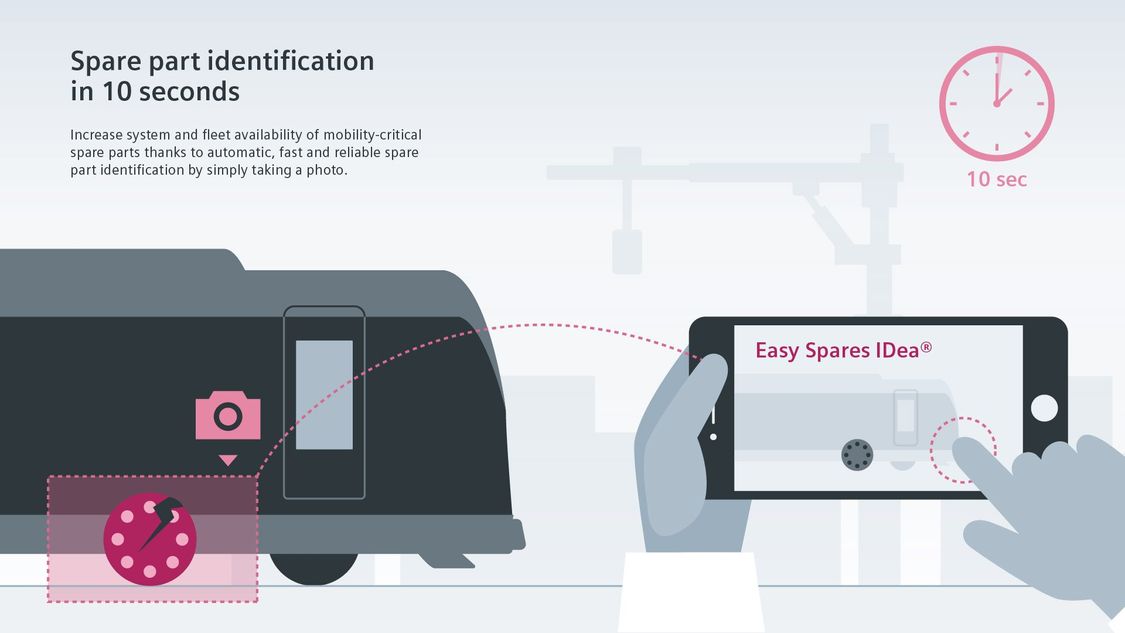 Spare part identification in 10 seconds

Increase system and fleet availability of mobility-critical spare parts thanks to automatic, fast and reliable spare part identification by simply taking a photo.

10 sec

Easy Spares IDea®