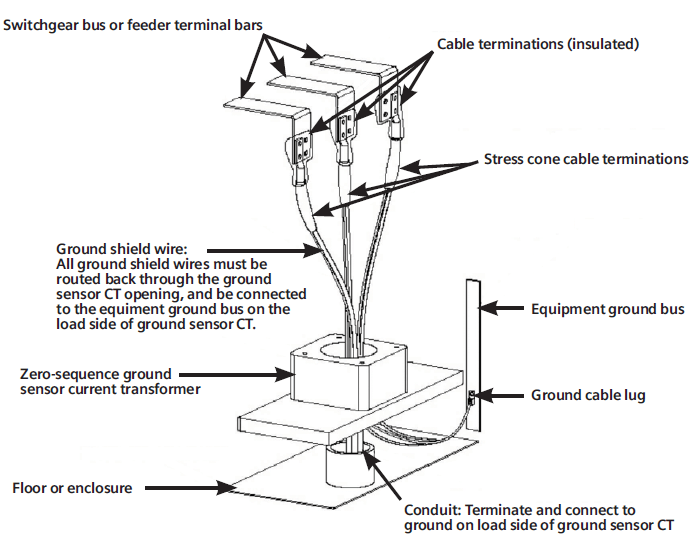 Switchgear bus or feeder terminal bars

Cable terminations (insulated)

Stress cone cable terminations

Ground shield wire:
All ground shield wires must be routed back through the ground sensor CT opening, and be connected to the equiment ground bus on the load side of ground sensor CT.

Equipment ground bus

Zero-sequence ground sensor current transformer

Ground cable lug

Floor or enclosure

Conduit: Terminate and connect to ground on load side of ground sensor CT