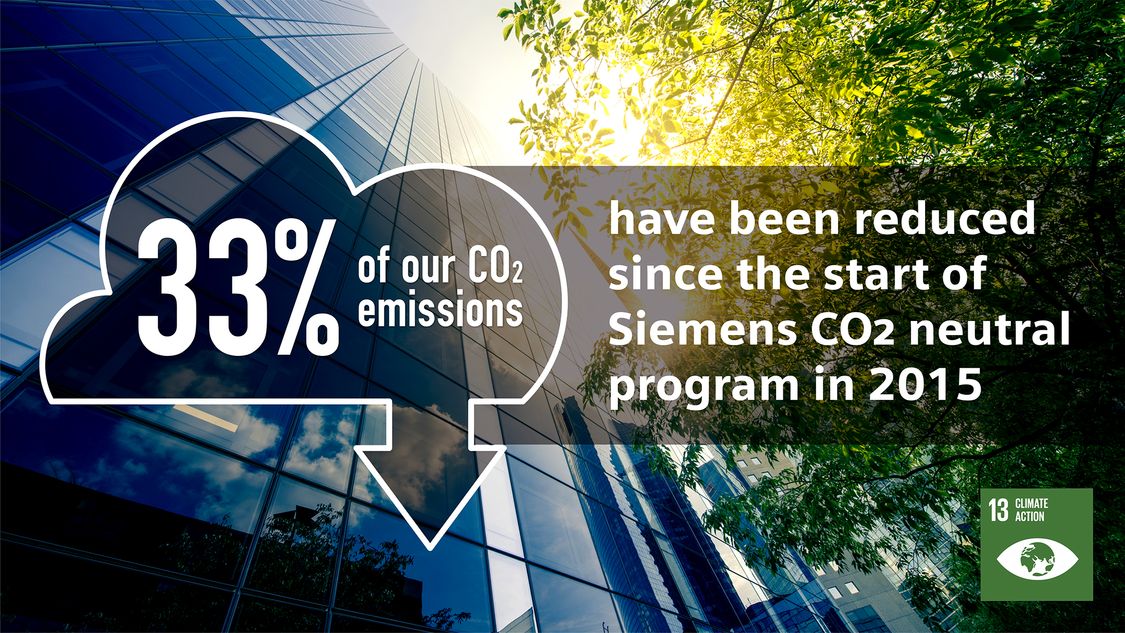 33% of our $CO_2$ emissions

have been reduced since the start of Siemens $CO_2$ neutral program in 2015

13 CLIMATE ACTION