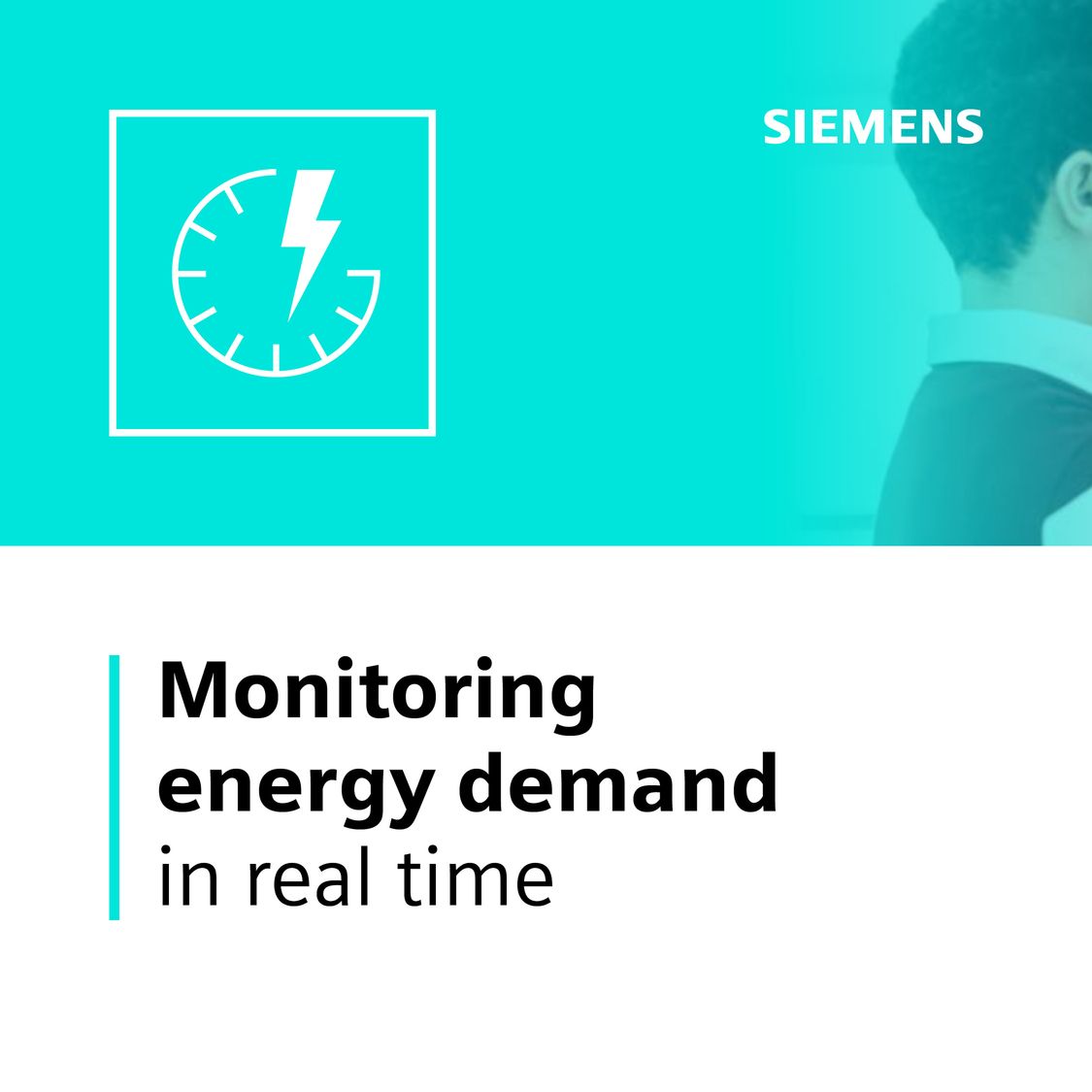 SIEMENS

Monitoring energy demand in real time