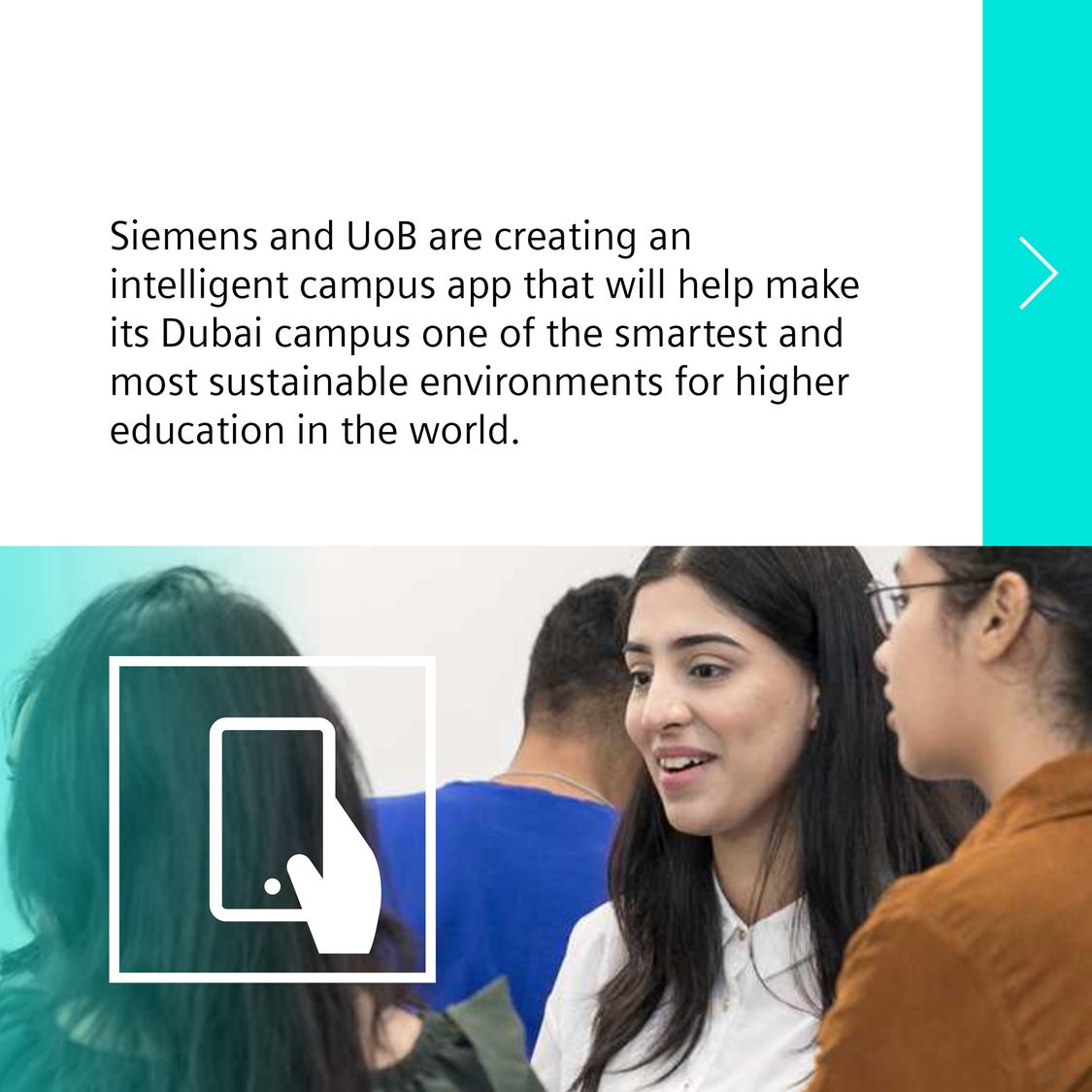 Siemens and UoB are creating an intelligent campus app that will help make its Dubai campus one of the smartest and most sustainable environments for higher education in the world.