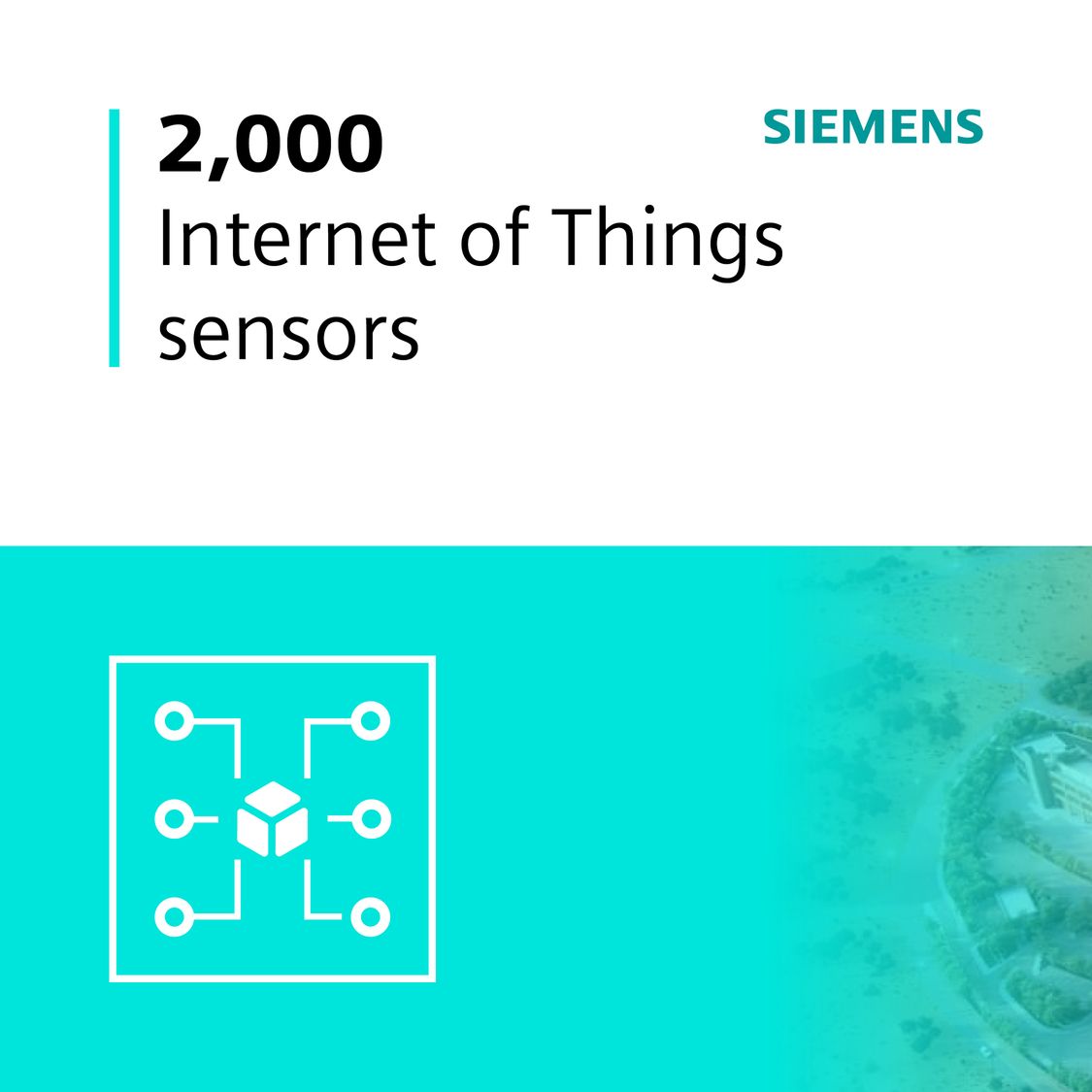 2,000
Internet of Things sensors

SIEMENS