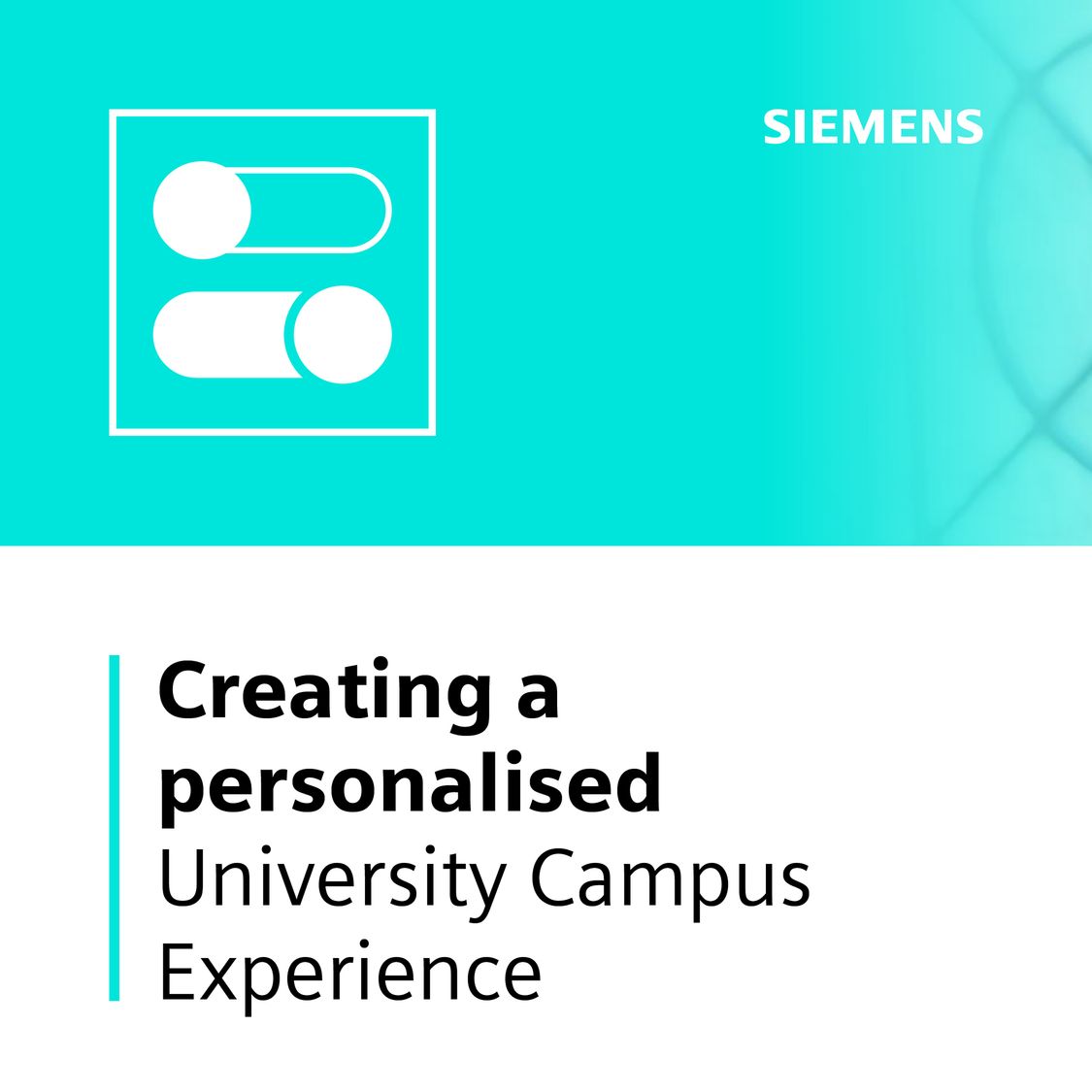 SIEMENS

Creating a personalised University Campus Experience