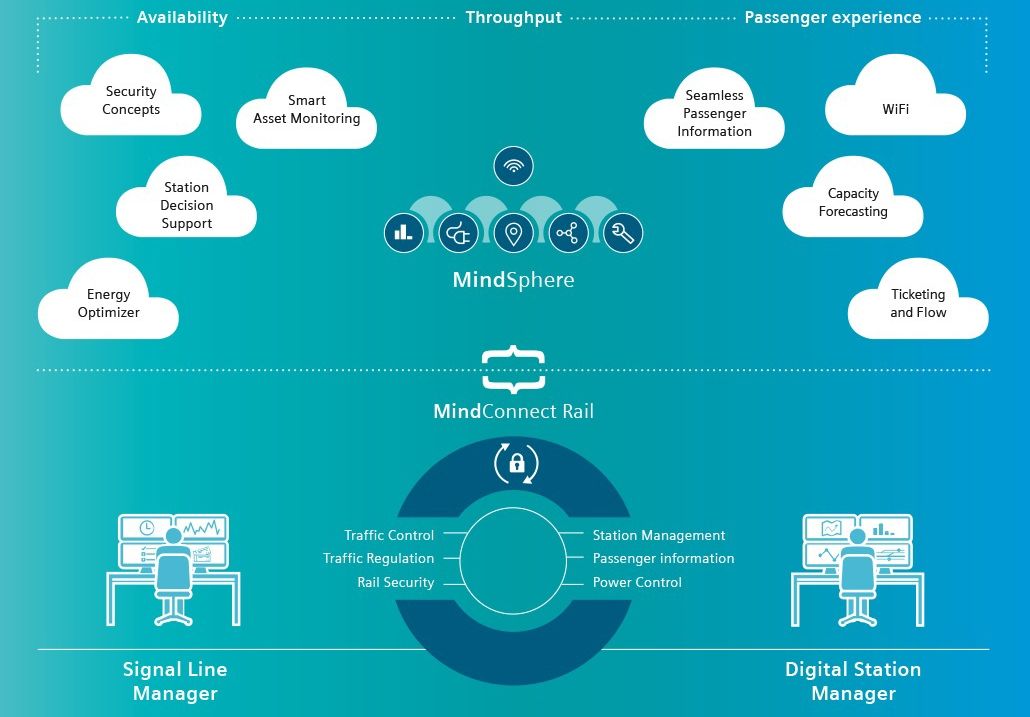 Availability Throughput Passenger experience

Security Concepts

Smart Asset Monitoring

Station Decision Support

Energy Optimizer

Seamless Passenger Information

WiFi

Capacity Forecasting

Ticketing and Flow

MindSphere

MindConnect Rail

Traffic Control
Traffic Regulation
Rail Security

Station Management
Passenger information
Power Control

Signal Line Manager

Digital Station Manager