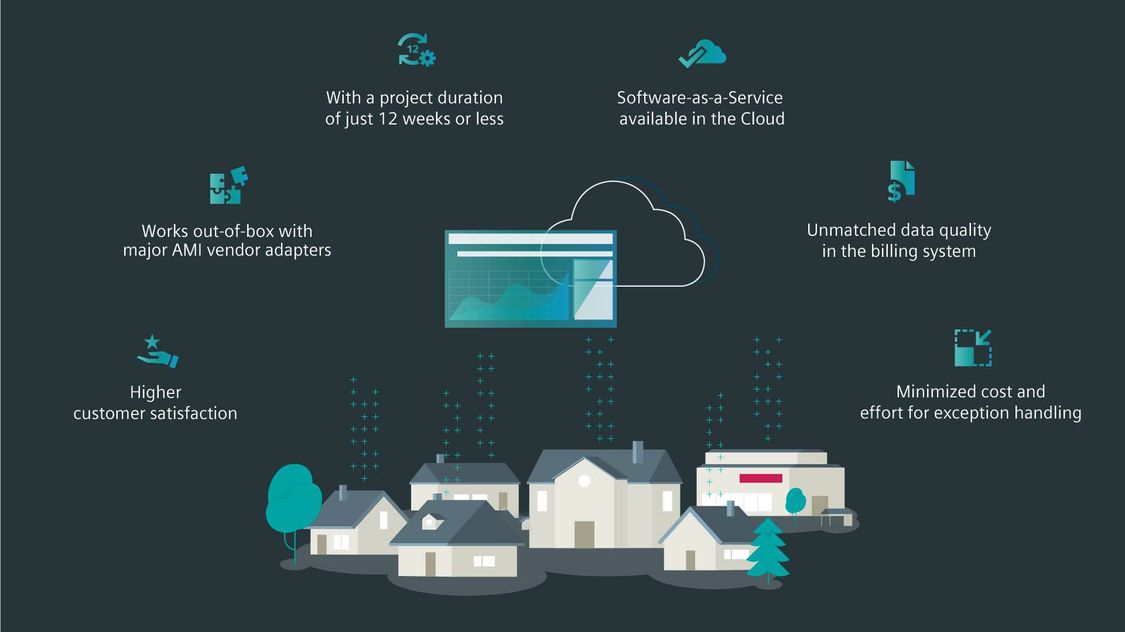 12

With a project duration of just 12 weeks or less

Software-as-a-Service available in the Cloud

Works out-of-box with major AMI vendor adapters

Unmatched data quality in the billing system

Higher customer satisfaction

Minimized cost and effort for exception handling