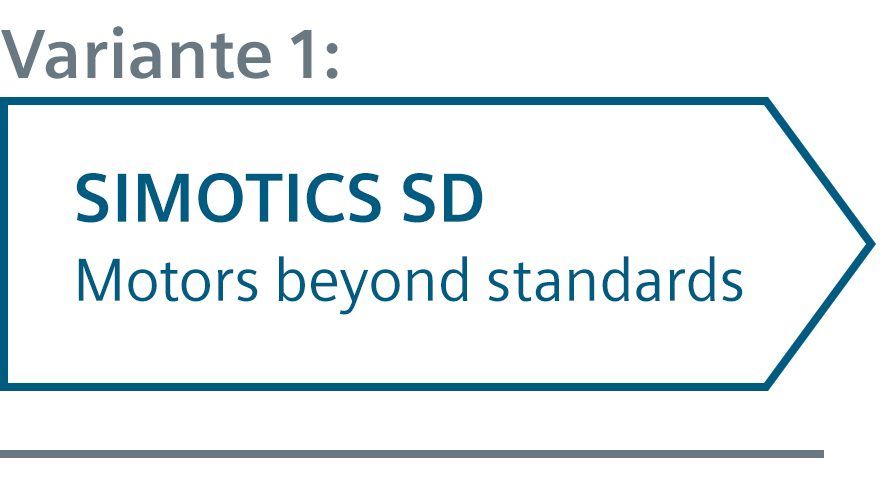 Variante 1:

SIMOTICS SD
Motors beyond standards