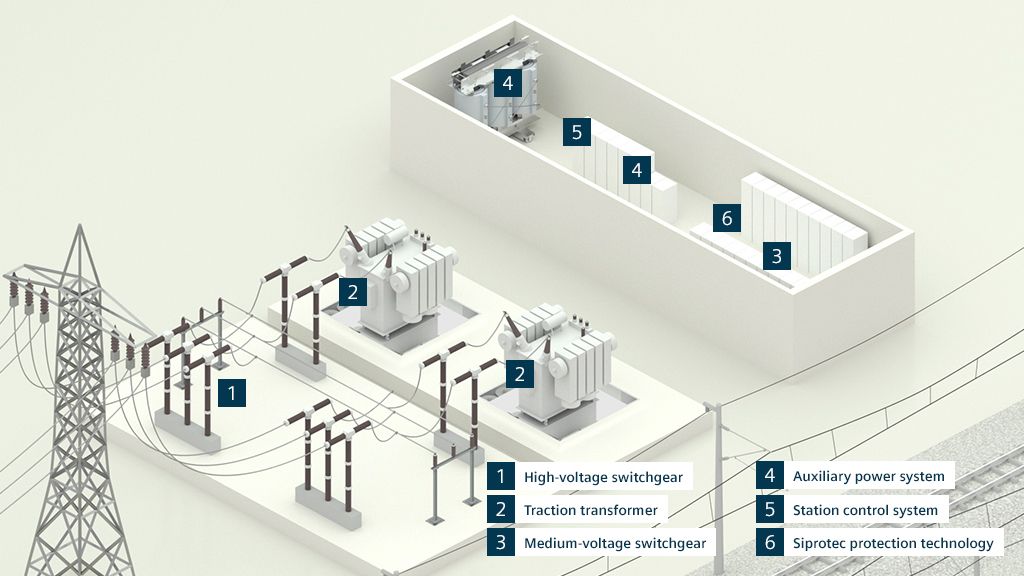 4
5
4
6
3
2
2
1

1 High-voltage switchgear
2 Traction transformer
3 Medium-voltage switchgear

4 Auxiliary power system
5 Station control system
6 Siprotec protection technology