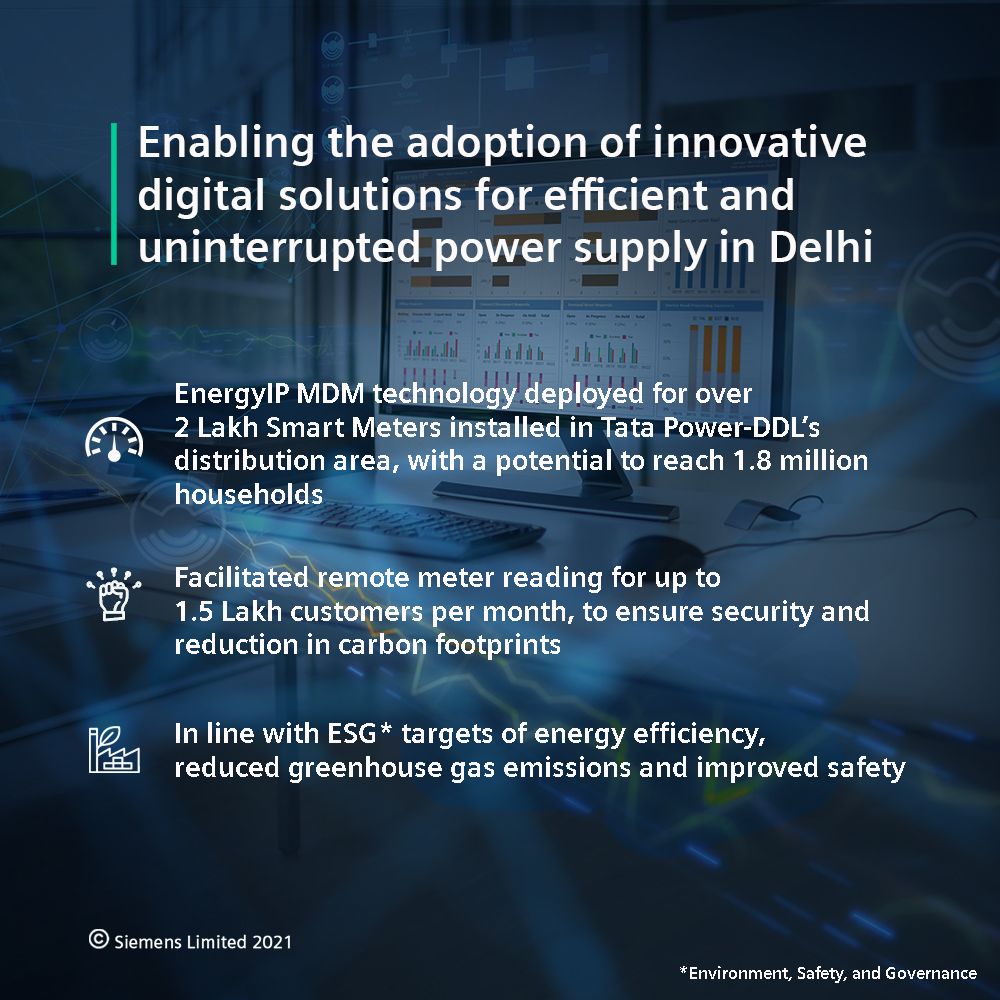 Enabling the adoption of innovative digital solutions for efficient and uninterrupted power supply in Delhi

EnergyIP MDM technology deployed for over 2 Lakh Smart Meters installed in Tata Power-DDL's distribution area, with a potential to reach 1.8 million households

Facilitated remote meter reading for up to 1.5 Lakh customers per month, to ensure security and reduction in carbon footprints

In line with ESG* targets of energy efficiency, reduced greenhouse gas emissions and improved safety

© Siemens Limited 2021

*Environment, Safety, and Governance