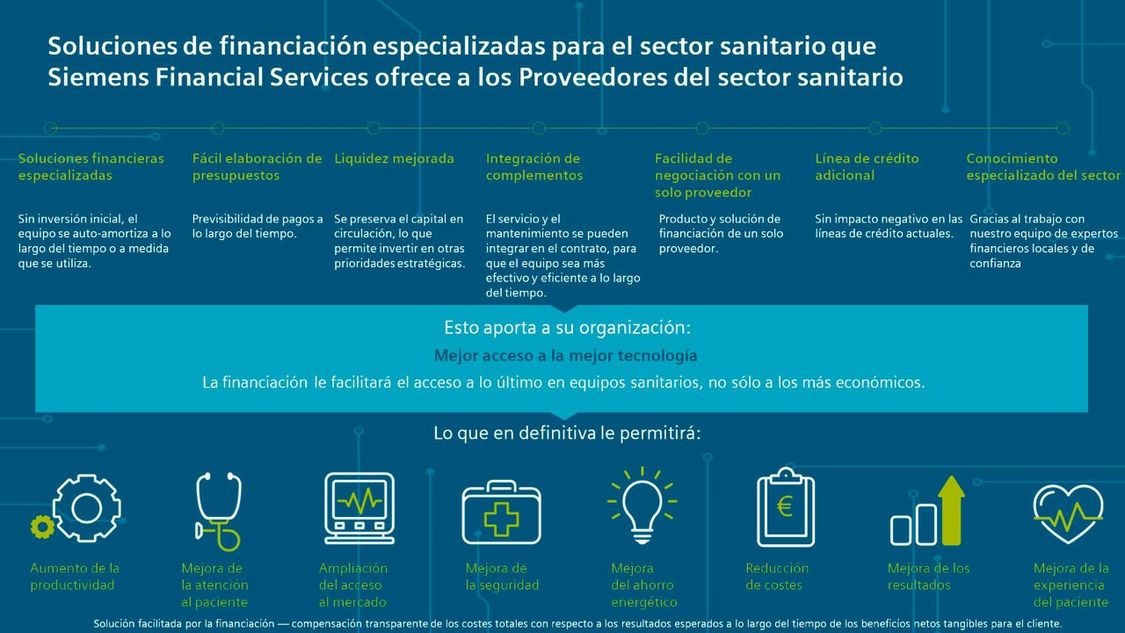 Soluciones de financiación especializadas para el sector sanitario que Siemens Financial Services ofrece a los Proveedores del sector sanitario

Soluciones financieras especializadas

Sin inversión inicial, el equipo se auto-amortiza a lo largo del tiempo o a medida que se utiliza.

Fácil elaboración de presupuestos

Previsibilidad de pagos a lo largo del tiempo.

Liquidez mejorada

Se preserva el capital en circulación, lo que permite invertir en otras prioridades estratégicas.

Integración de complementos

El servicio y el mantenimiento se pueden integrar en el contrato, para que el equipo sea más efectivo y eficiente a lo largo del tiempo.

Facilidad de negociación con un solo proveedor

Producto y solución de financiación de un solo proveedor.

Línea de crédito adicional

Sin impacto negativo en las líneas de crédito actuales.

Conocimiento especializado del sector

Gracias al trabajo con nuestro equipo de expertos financieros locales y de confianza

Esto aporta a su organización:

Mejor acceso a la mejor tecnología

La financiación le facilitará el acceso a lo último en equipos sanitarios, no sólo a los más económicos.

Lo que en definitiva le permitirá:

€

Aumento de la productividad

Mejora de la atención al paciente

Ampliación del acceso al mercado

Mejora de la seguridad

Mejora del ahorro energético

Reducción de costes

Mejora de los resultados

Mejora de la experiencia del paciente

Solución facilitada por la financiación — compensación transparente de los costes totales con respecto a los resultados esperados a lo largo del tiempo de los beneficios netos tangibles para el cliente.