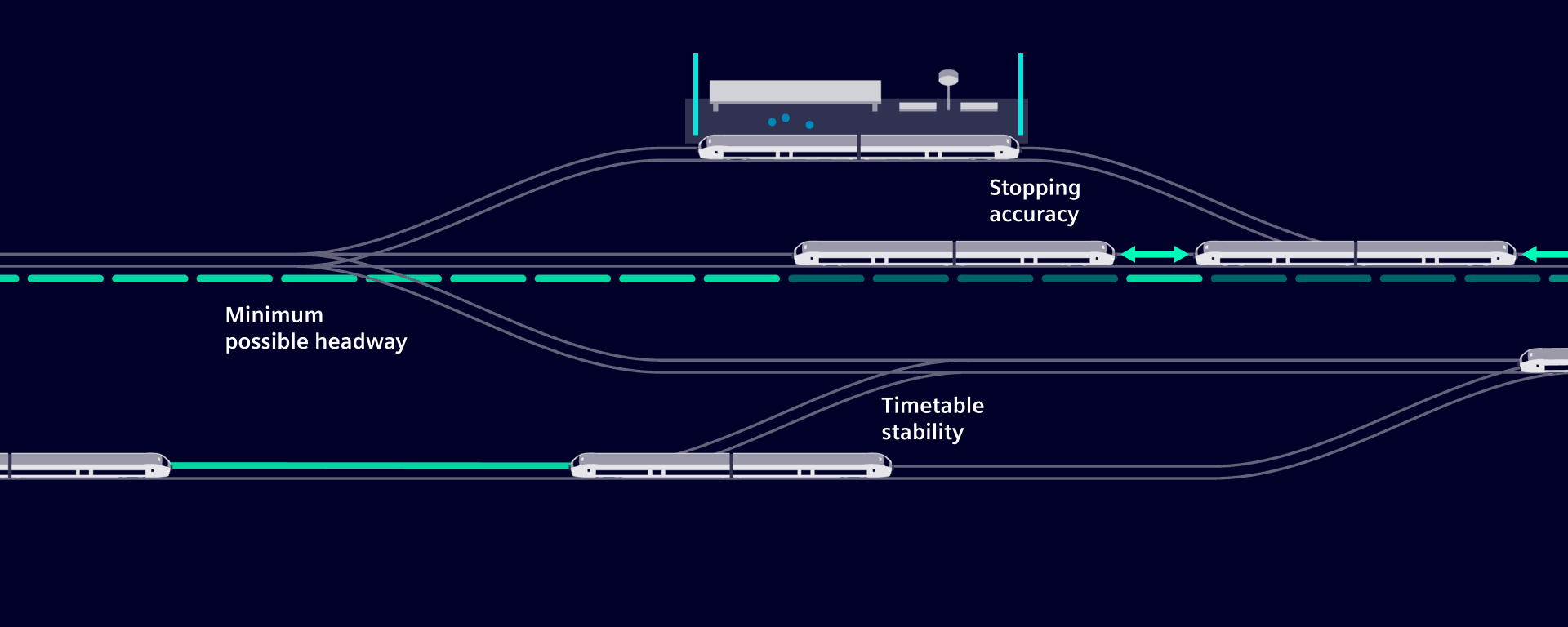 Stopping accuracy

Minimum possible headway

Timetable stability