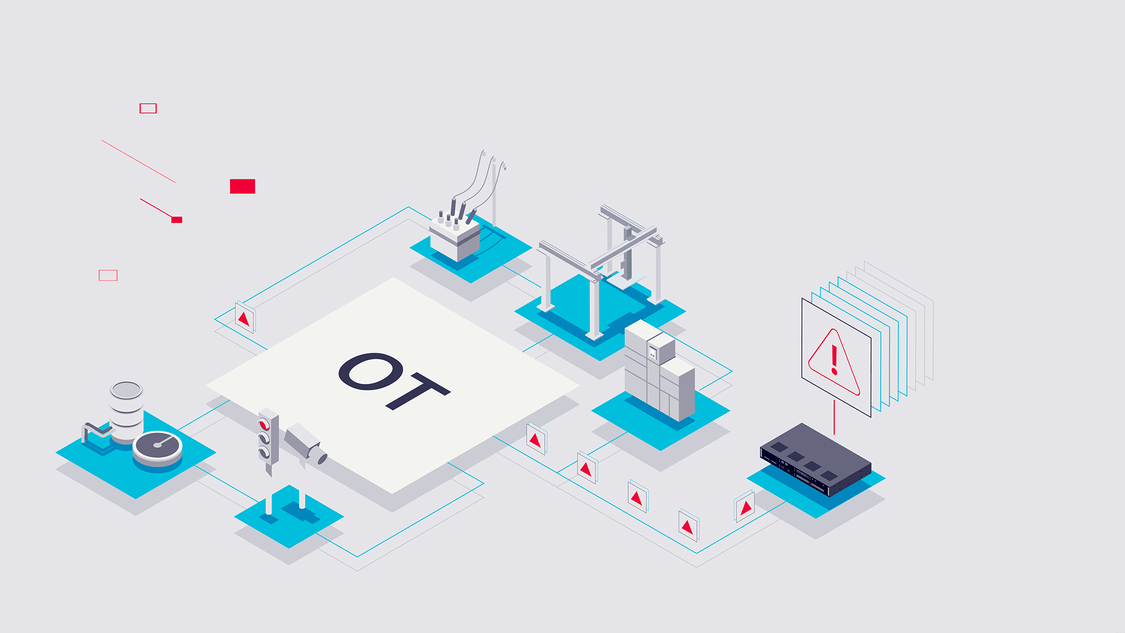 OT