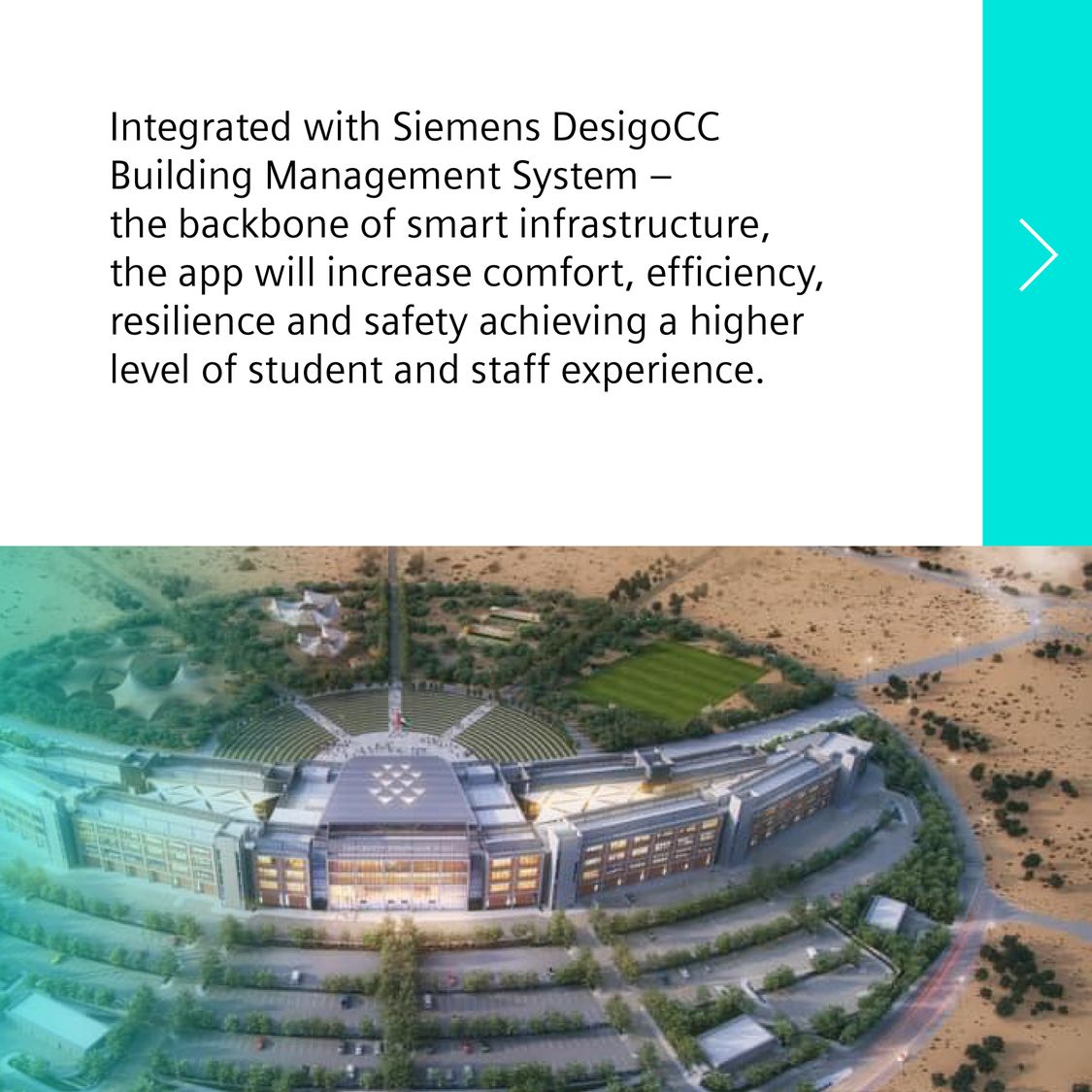 Integrated with Siemens DesigoCC Building Management System – the backbone of smart infrastructure, the app will increase comfort, efficiency, resilience and safety achieving a higher level of student and staff experience.