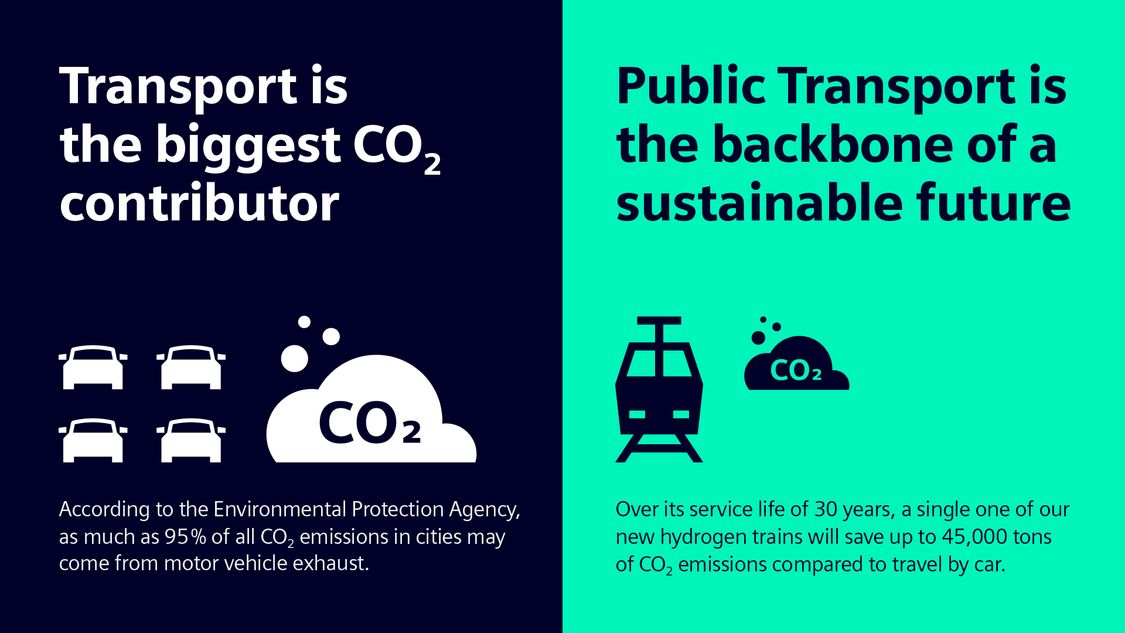 Transport is the biggest $CO_2$ contributor

$CO_2$

According to the Environmental Protection Agency, as much as 95% of all $CO_2$ emissions in cities may come from motor vehicle exhaust.

Public Transport is the backbone of a sustainable future

$CO_2$

Over its service life of 30 years, a single one of our new hydrogen trains will save up to 45,000 tons of $CO_2$ emissions compared to travel by car.